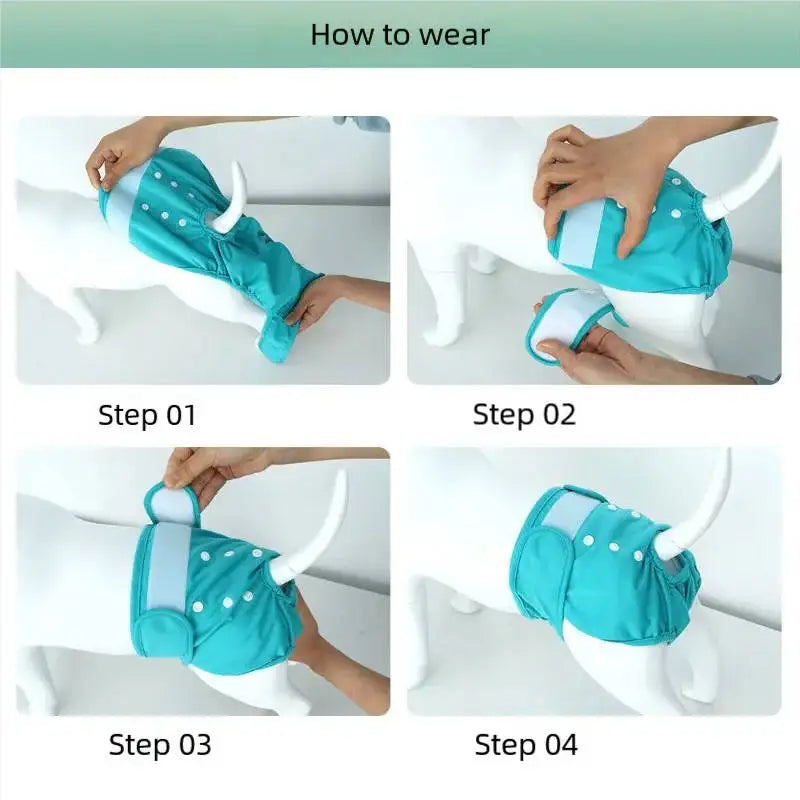 How to wear

Step 01

Step 02

Step 03

Step 04