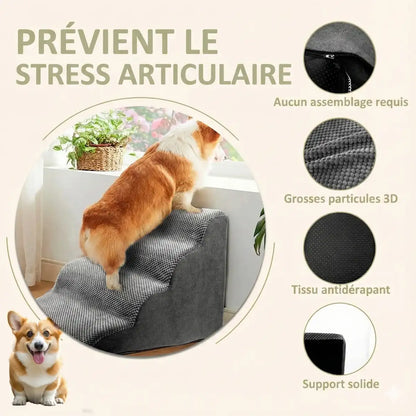 PRÉVIENT LE STRESS ARTICULAIRE

Aucun assemblage requis

Grosses particules 3D

Tissu antidérapant

Support solide