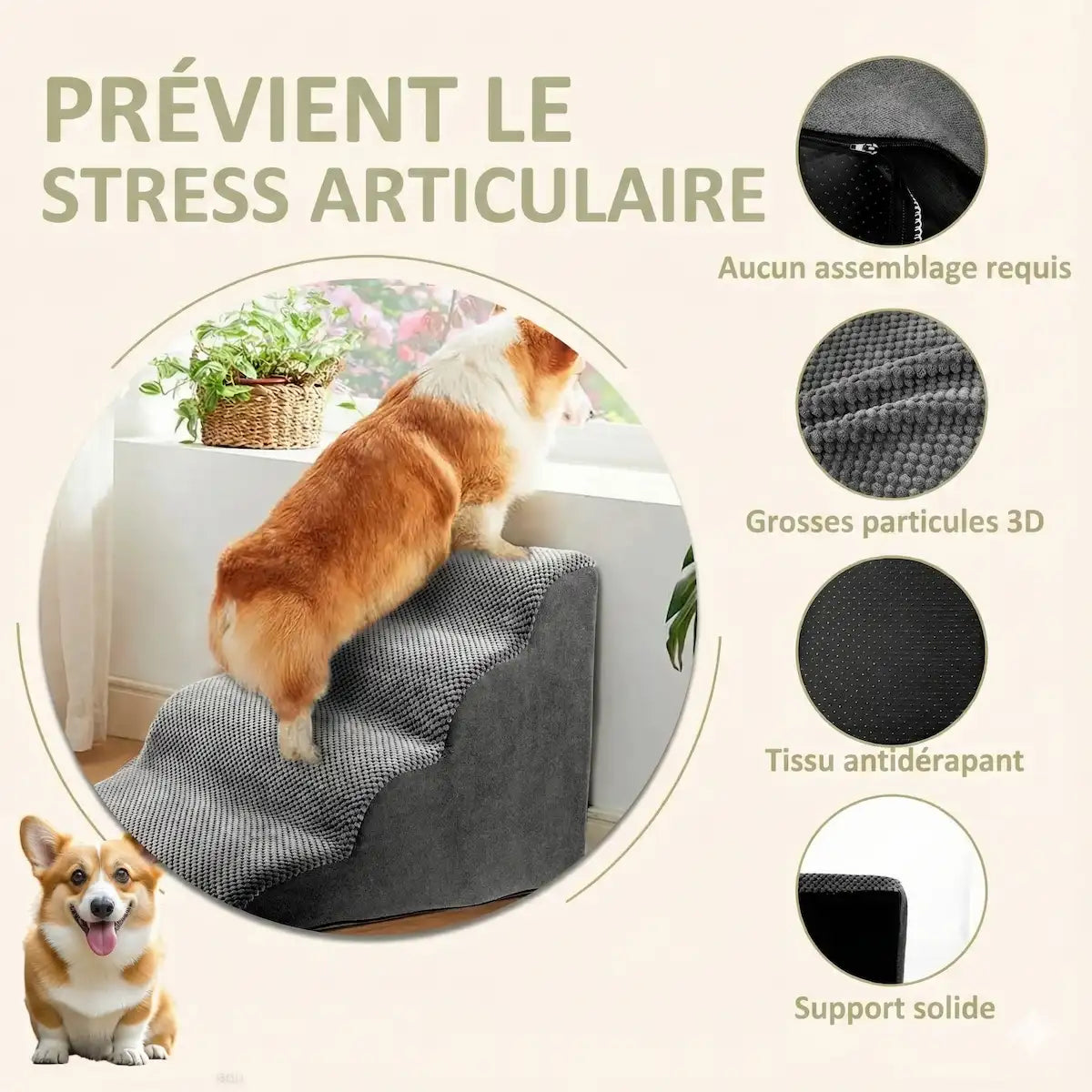 PRÉVIENT LE STRESS ARTICULAIRE

Aucun assemblage requis

Grosses particules 3D

Tissu antidérapant

Support solide